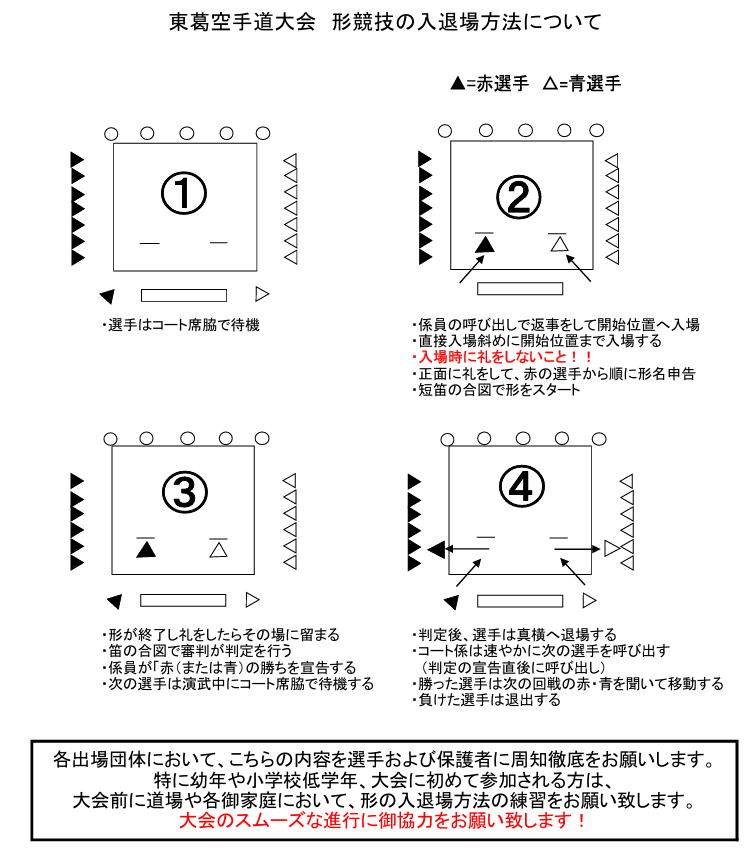 東葛空手道大会　形競技の入退場方法について

▲=赤選手　△=青選手

①

・選手はコート席脇で待機

②

・係員の呼び出しで返事をして開始位置へ入場
・直接入場斜めに開始位置まで入場する
・入場時に礼をしないこと！！
・正面に礼をして、赤の選手から順に形名申告
・短笛の合図で形をスタート

③

・形が終了し礼をしたらその場に留まる
・笛の合図で審判が判定を行う
・係員が「赤（または青）の勝ちを宣告する
・次の選手は演武中にコート席脇で待機する

④

・判定後、選手は真横へ退場する
・コート係は速やかに次の選手を呼び出す
（判定の宣告直後に呼び出し）
・勝った選手は次の回戦の赤・青を聞いて移動する
・負けた選手は退出する

各出場団体において、こちらの内容を選手および保護者に周知徹底をお願いします。
特に幼年や小学校低学年、大会に初めて参加される方は、
大会前に道場や各御家庭において、形の入退場方法の練習をお願い致します。
大会のスムーズな進行に御協力をお願い致します！