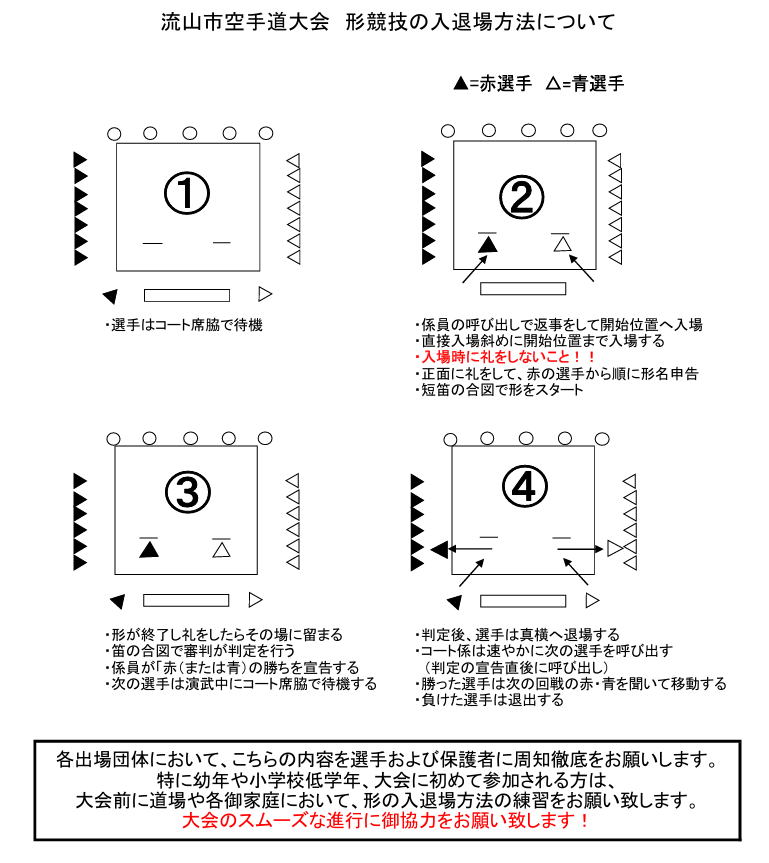 流山市空手道大会　形競技の入退場方法について

▲=赤選手　△=青選手

①

・選手はコート席脇で待機

②

・係員の呼び出しで返事をして開始位置へ入場
・直接入場斜めに開始位置まで入場する
・入場時に礼をしないこと！！
・正面に礼をして、赤の選手から順に形名申告
・短笛の合図で形をスタート

③

・形が終了し礼をしたらその場に留まる
・笛の合図で審判が判定を行う
・係員が「赤(または青)の勝ちを宣告する
・次の選手は演武中にコート席脇で待機する

④

・判定後、選手は真横へ退場する
・コート係は速やかに次の選手を呼び出す
（判定の宣告直後に呼び出し）
・勝った選手は次の回戦の赤・青を聞いて移動する
・負けた選手は退出する

各出場団体において、こちらの内容を選手および保護者に周知徹底をお願いします。
特に幼年や小学校低学年、大会に初めて参加される方は、
大会前に道場や各御家庭において、形の入退場方法の練習をお願い致します。
大会のスムーズな進行に御協力をお願い致します！